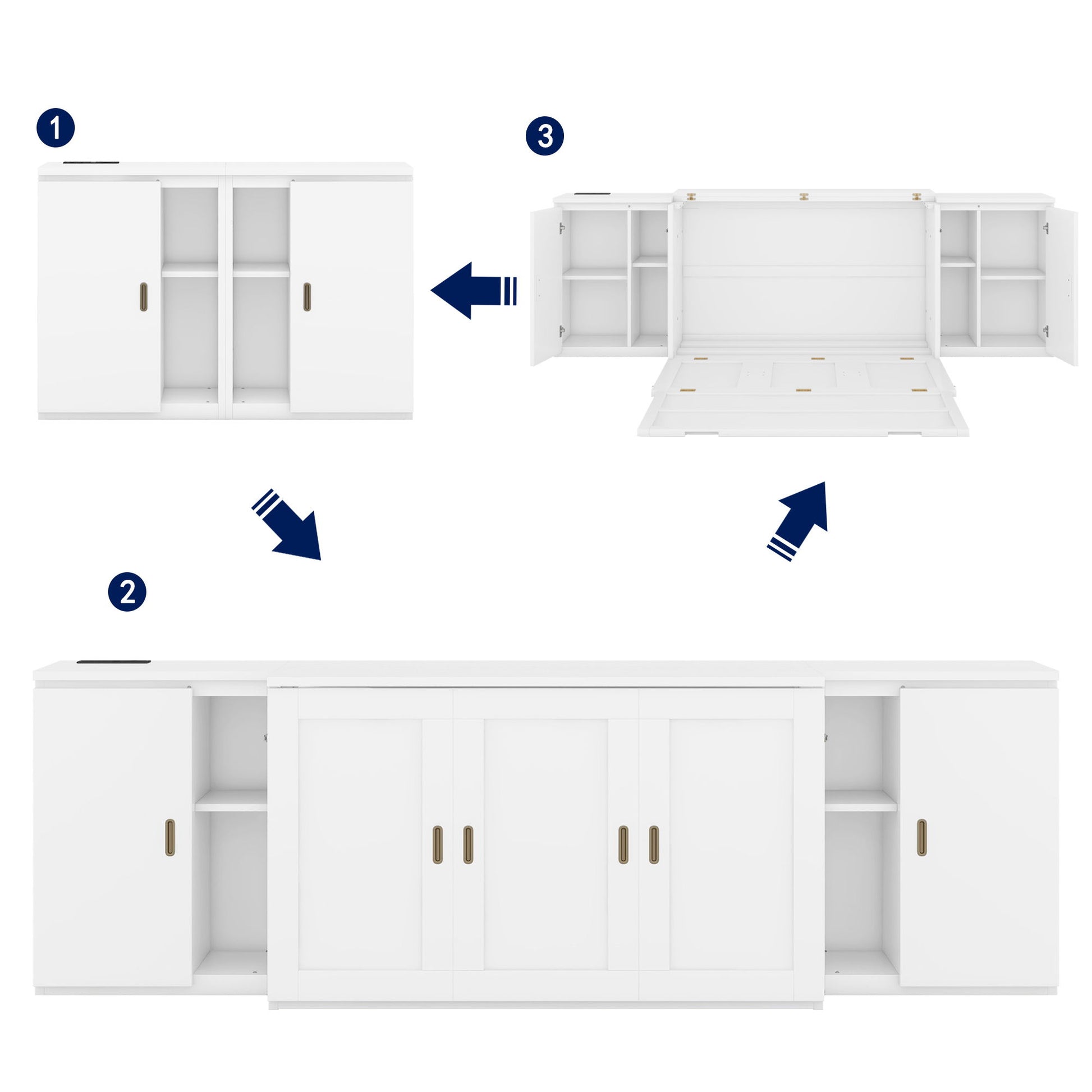 1

3

2