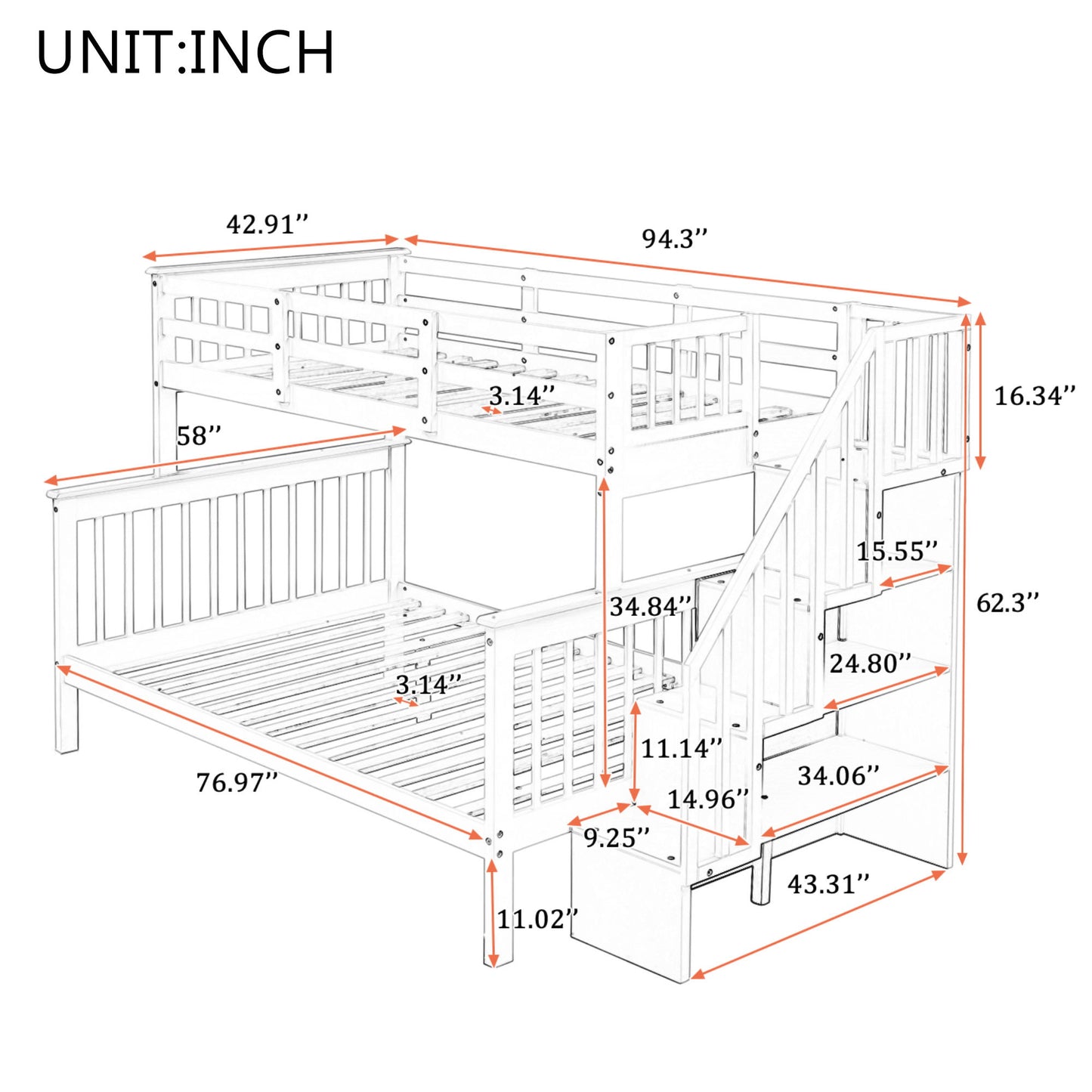 UNIT:INCH

42.91''

94.3''

16.34''

3.14''

58''

15.55''

62.3''

34.84''

24.80''

3.14''

11.14''

34.06''

76.97''

14.96''

9.25''

43.31''

11.02''